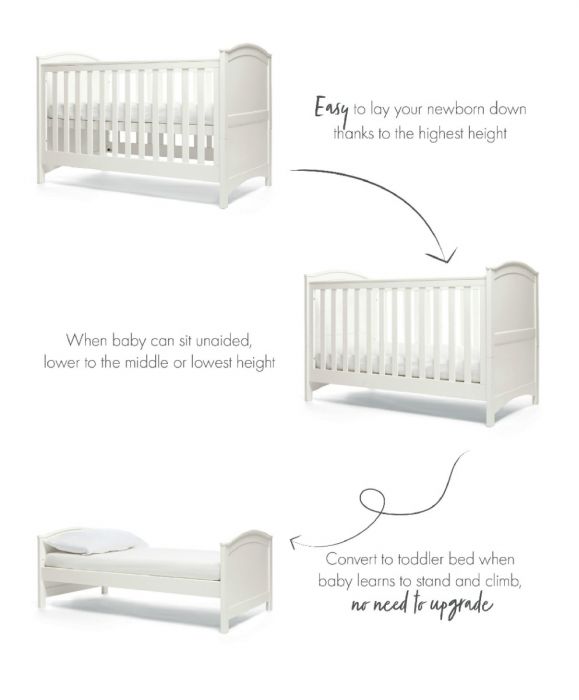 Easy to lay your newborn down thanks to the highest height

When baby can sit unaided, lower to the middle or lowest height

Convert to toddler bed when baby learns to stand and climb, no need to upgrade